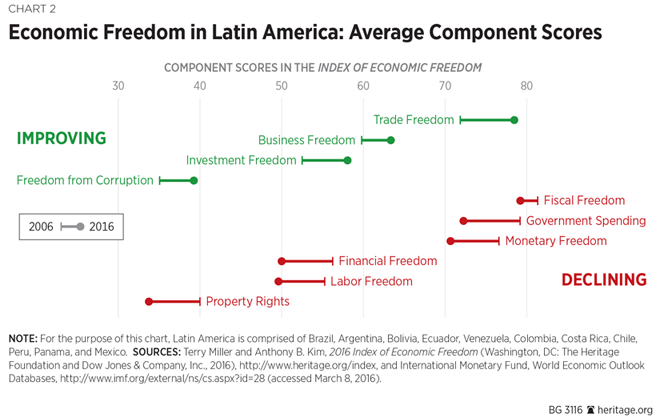 CHART 2

Economic Freedom in Latin America: Average Component Scores

COMPONENT SCORES IN THE INDEX OF ECONOMIC FREEDOM

30 40 50 60 70 80

IMPROVING

Trade Freedom

Business Freedom

Investment Freedom

Freedom from Corruption

2006 2016

Fiscal Freedom

Government Spending

Monetary Freedom

Financial Freedom

Labor Freedom

Property Rights

DECLINING

NOTE: For the purpose of this chart, Latin America is comprised of Brazil, Argentina, Bolivia, Ecuador, Venezuela, Colombia, Costa Rica, Chile, Peru, Panama, and Mexico. SOURCES: Terry Miller and Anthony B. Kim, 2016 Index of Economic Freedom (Washington, DC: The Heritage Foundation and Dow Jones & Company, Inc., 2016), http://www.heritage.org/index, and International Monetary Fund, World Economic Outlook Databases, http://www.imf.org/external/ns/cs.aspx?id=28 (accessed March 8, 2016).

BG 3116 heritage.org